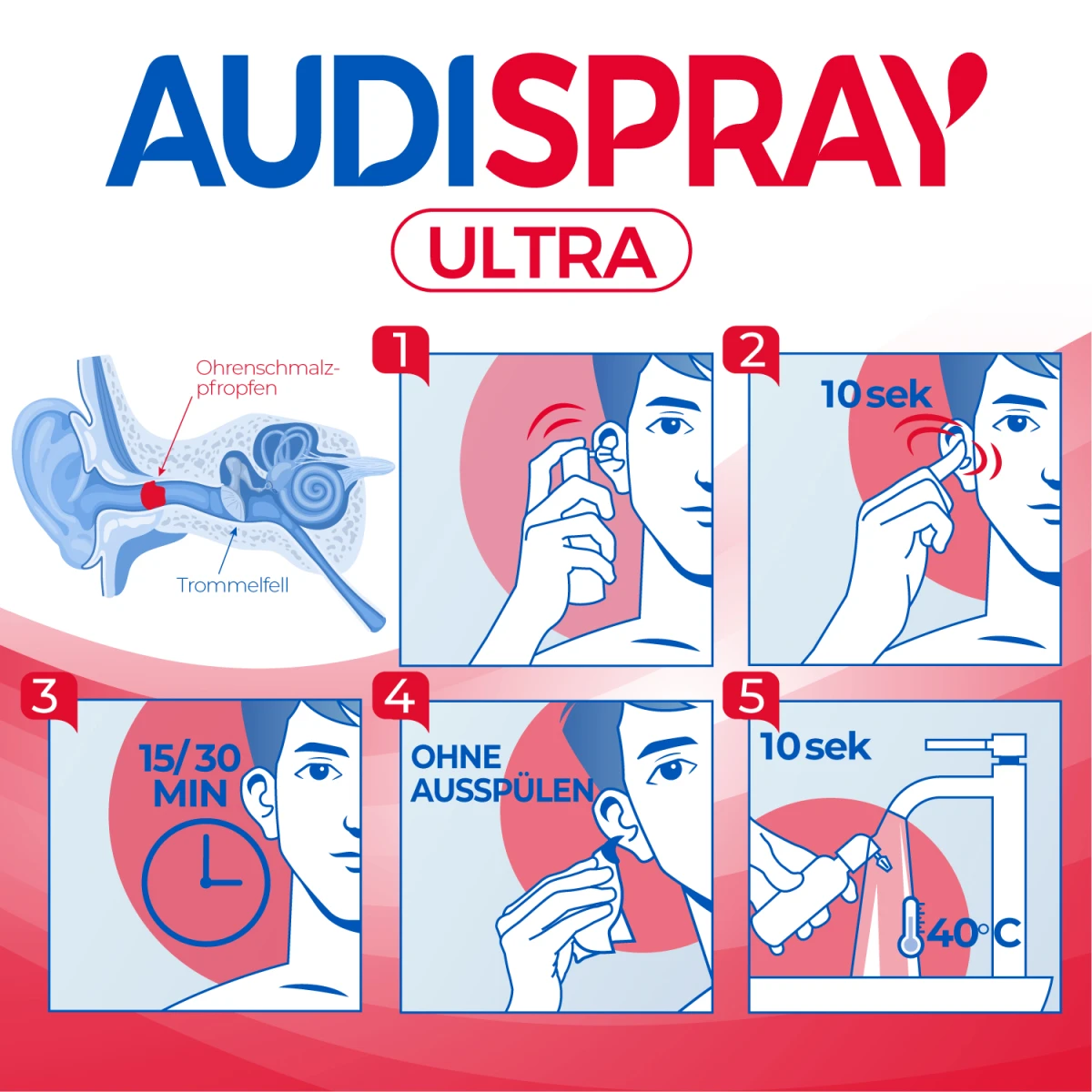 AUDISPRAY
ULTRA

Ohrenschmalzpfropfen

Trommelfell

1

2
10 sek

3
15/30 MIN

4
OHNE AUSSPÜLEN

5
10 sek
40°C