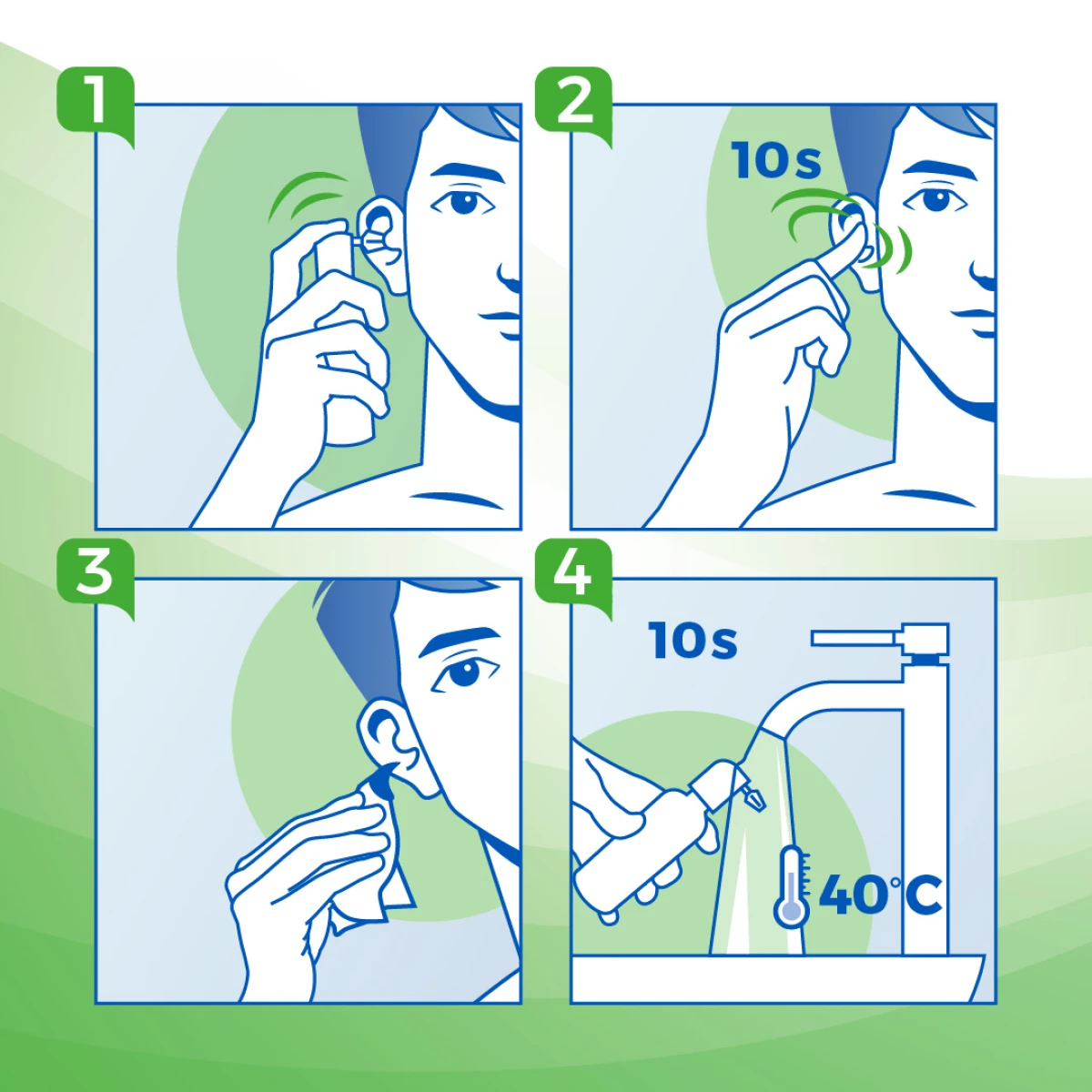 1

2

10s

3

4

10s

40°C