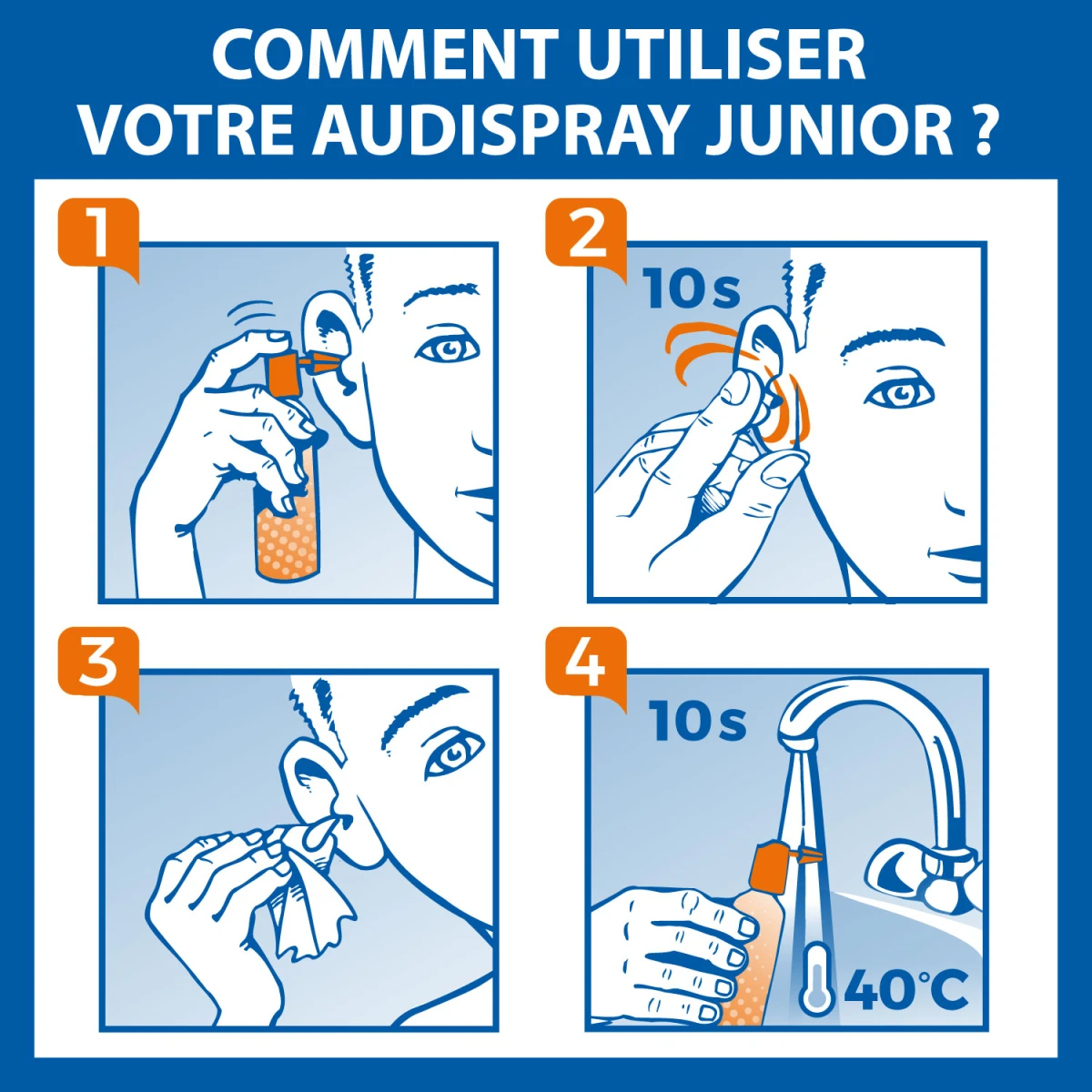 COMMENT UTILISER VOTRE AUDISPRAY JUNIOR ?

1

2

10s

3

4

10s

40°C