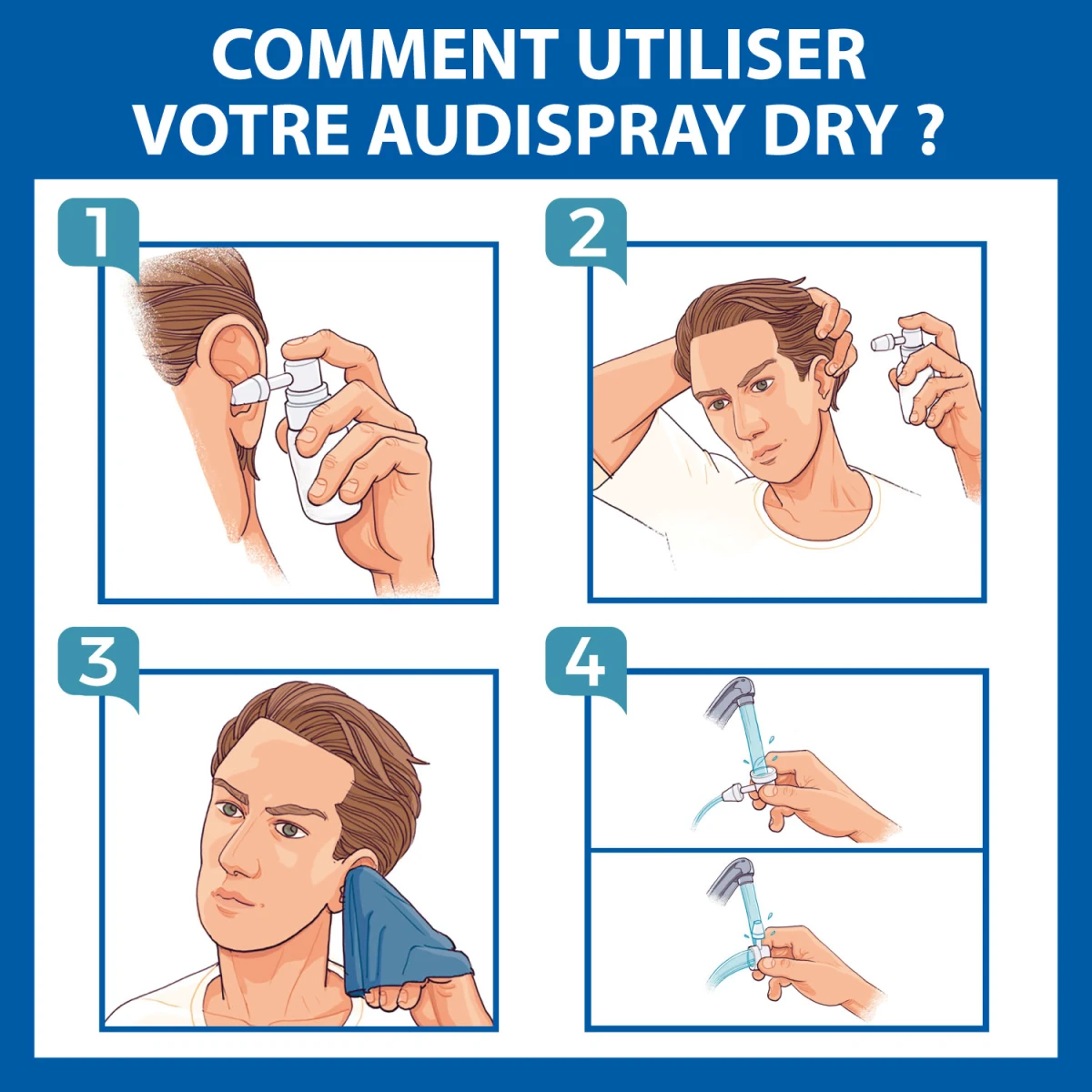 COMMENT UTILISER VOTRE AUDISPRAY DRY ?

1

2

3

4