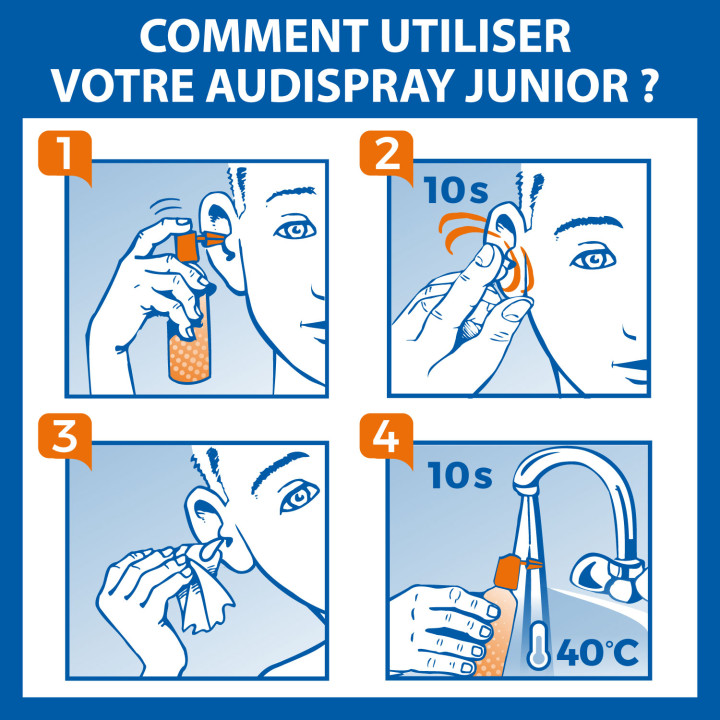 COMMENT UTILISER VOTRE AUDISPRAY JUNIOR ?

1

2

10s

3

4

10s

40°C