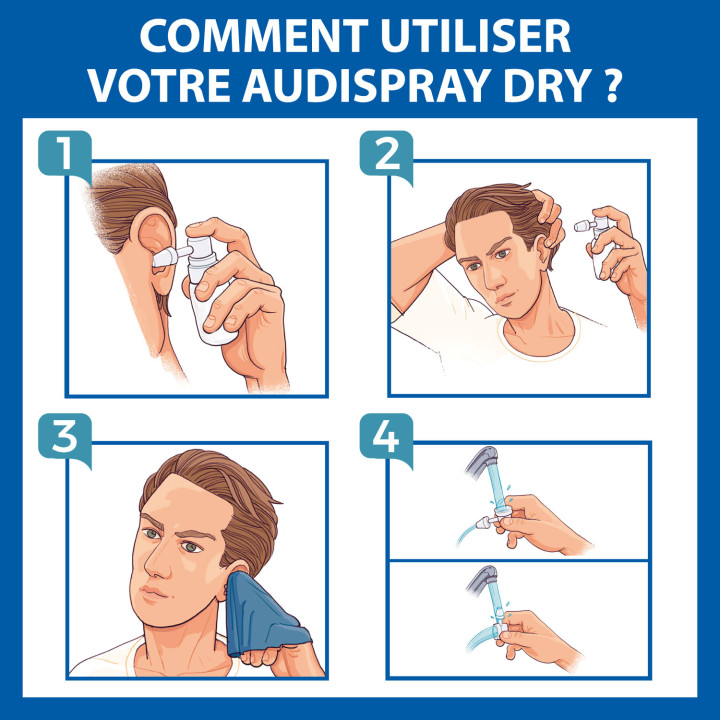 COMMENT UTILISER VOTRE AUDISPRAY DRY ?

1

2

3

4