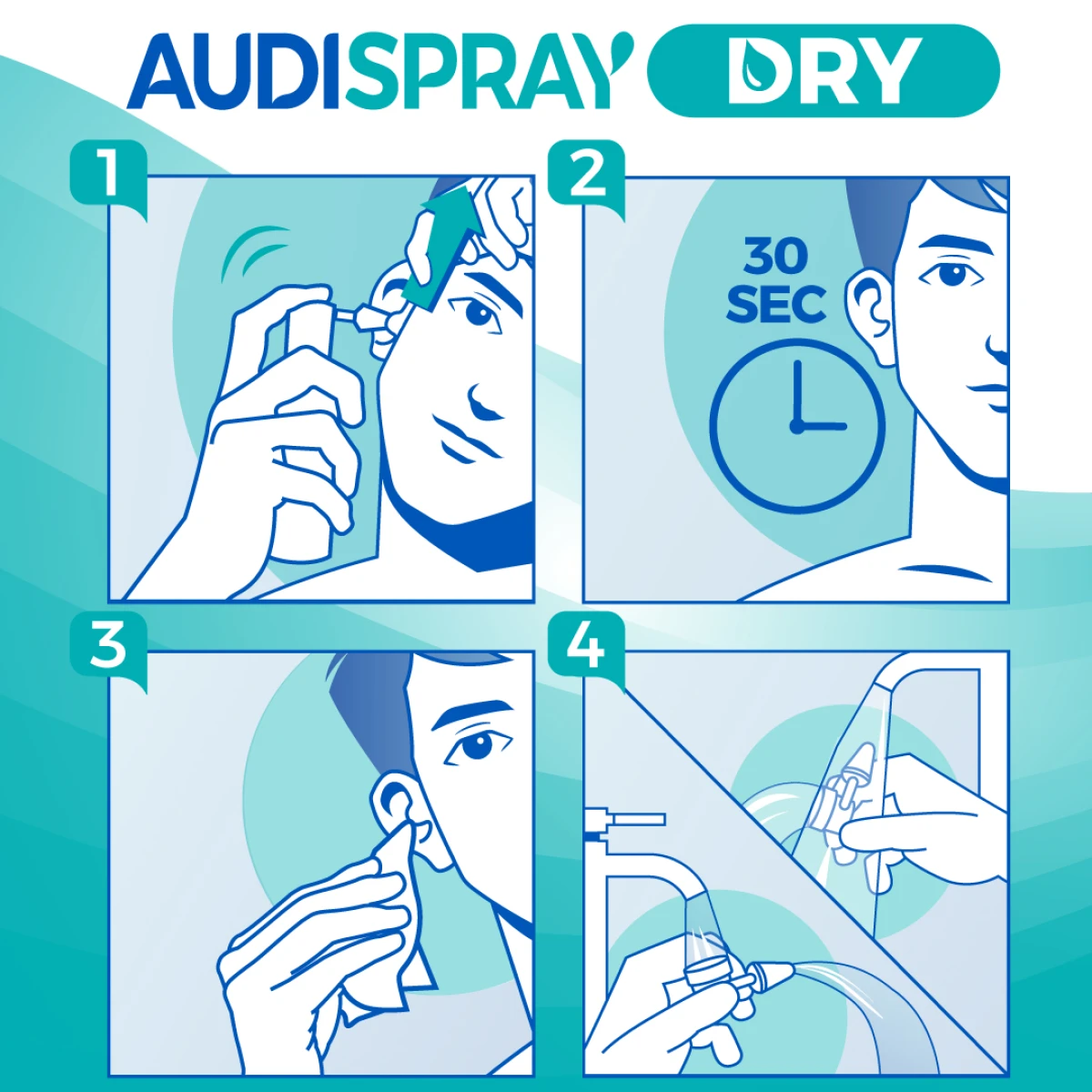 AUDISPRAY DRY

1

2

30 SEC

3

4