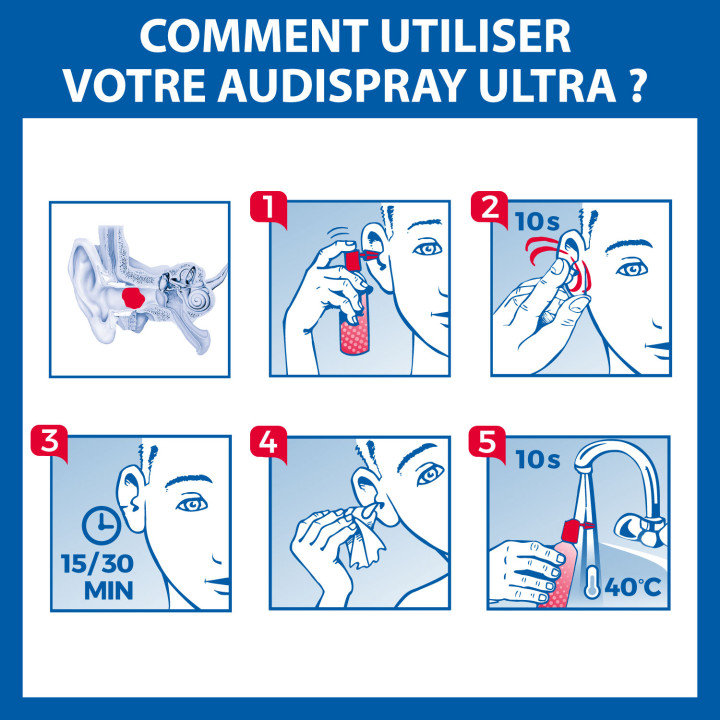 COMMENT UTILISER VOTRE AUDISPRAY ULTRA ?

1

2

10s

3

15/30 MIN

4

5

10s

40°C